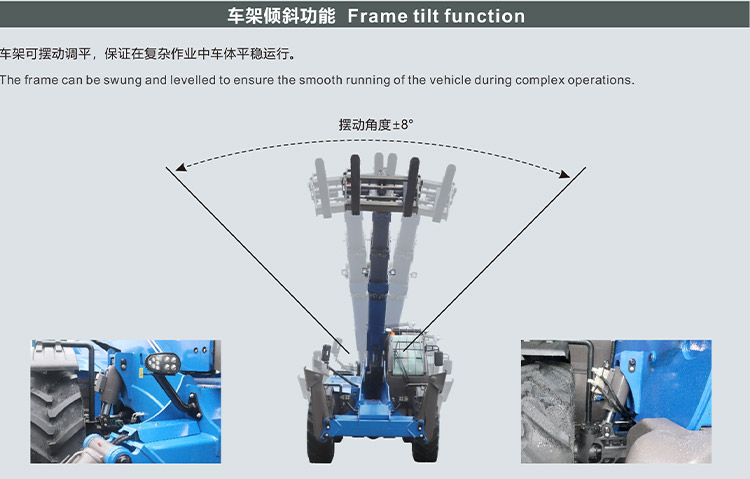 车架倾斜功能 Frame tilt function

车架可摆动调平，保证在复杂作业中车体平稳运行。

The frame can be swung and levelled to ensure the smooth running of the vehicle during complex operations.

摆动角度±8°